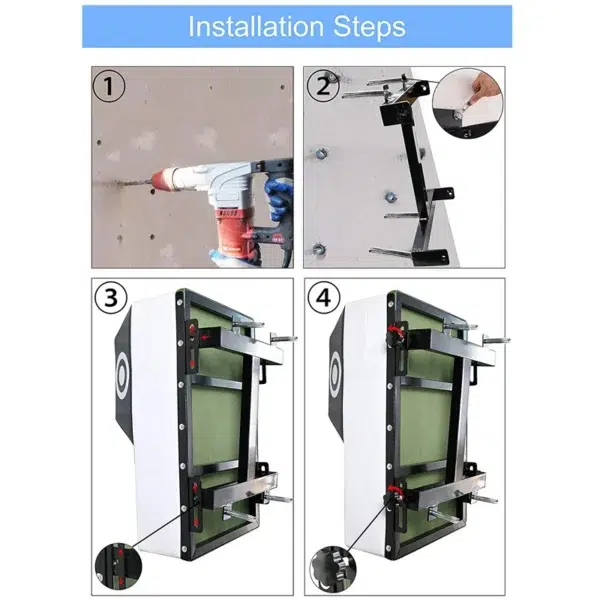 Installation Steps

1

2

3

4